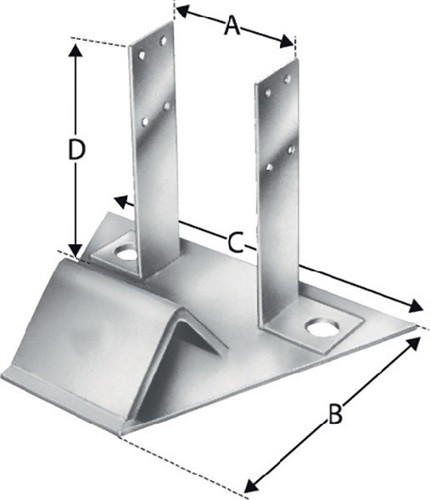 A
D
C
B